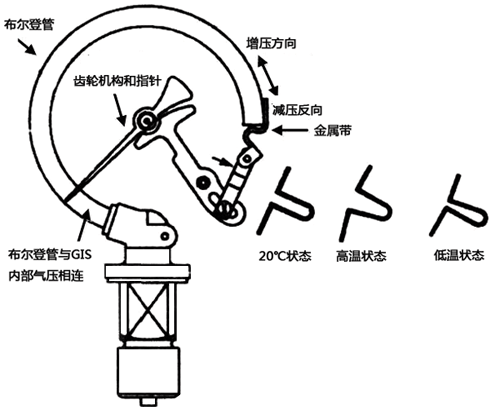 布尔登管

增压方向

齿轮机构和指针

减压反向

金属带

布尔登管与GIS内部气压相连

20℃状态

高温状态

低温状态