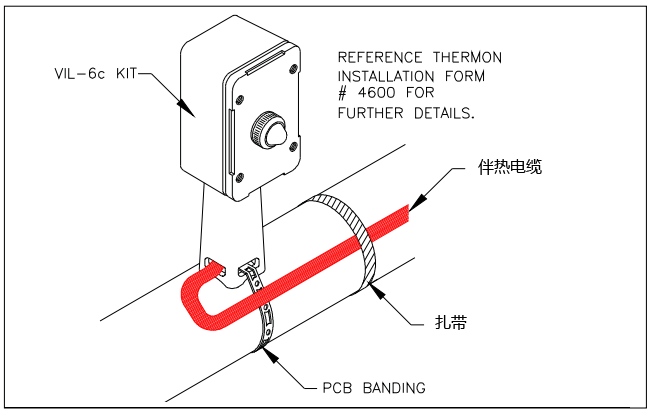 VIL-6c KIT

REFERENCE THERMON INSTALLATION FORM # 4600 FOR FURTHER DETAILS.

伴热电缆

扎带

PCB BANDING