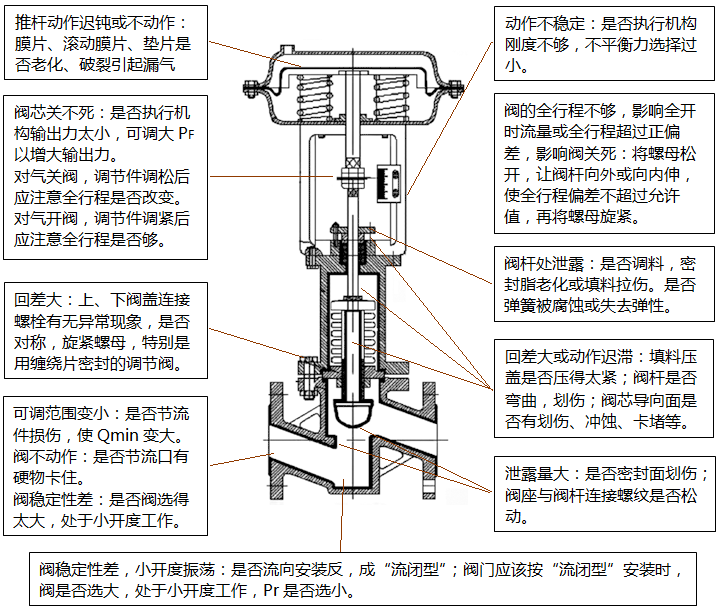 推杆动作迟钝或不动作：膜片、滚动膜片、垫片是否老化、破裂引起漏气

阀芯关不死：是否执行机构输出力太小，可调大 PF 以增大输出力。
对气关阀，调节件调松后应注意全行程是否改变。
对气开阀，调节件调紧后应注意全行程是否够。

回差大：上、下阀盖连接螺栓有无异常现象，是否对称，旋紧螺母，特别是用缠绕片密封的调节阀。

可调范围变小：是否节流件损伤，使 Qmin 变大。
阀不动作：是否节流口有硬物卡住。
阀稳定性差：是否阀选得太大，处于小开度工作。

动作不稳定：是否执行机构刚度不够，不平衡力选择过小。

阀的全行程不够，影响全开时流量或全行程超过正偏差，影响阀关死：将螺母松开，让阀杆向外或向内伸，使全行程偏差不超过允许值，再将螺母旋紧。

阀杆处泄露：是否调料，密封脂老化或填料拉伤。是否弹簧被腐蚀或失去弹性。

回差大或动作迟滞：填料压盖是否压得太紧；阀杆是否弯曲，划伤；阀芯导向面是否有划伤、冲蚀、卡堵等。

泄露量大：是否密封面划伤；阀座与阀杆连接螺纹是否松动。

阀稳定性差，小开度振荡：是否流向安装反，成“流闭型”；阀门应该按“流闭型”安装时，阀是否选大，处于小开度工作，Pr 是否选小。